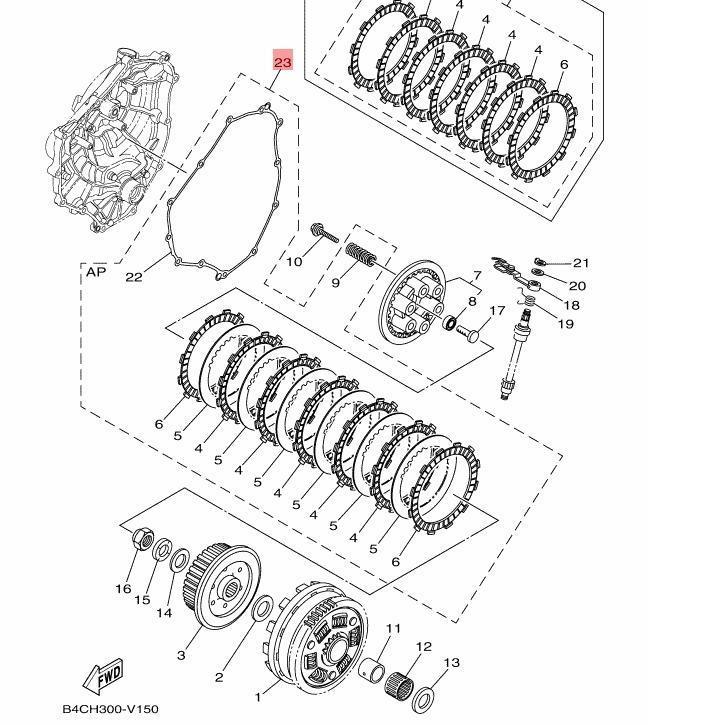 4
4
4
4
6
23
AP
22
10
9
7
8
17
21
20
18
19
6
5
4
5
4
5
4
5
4
5
4
5
6
16
15
14
3
2
1
11
12
13
FWD
B4CH300-V150